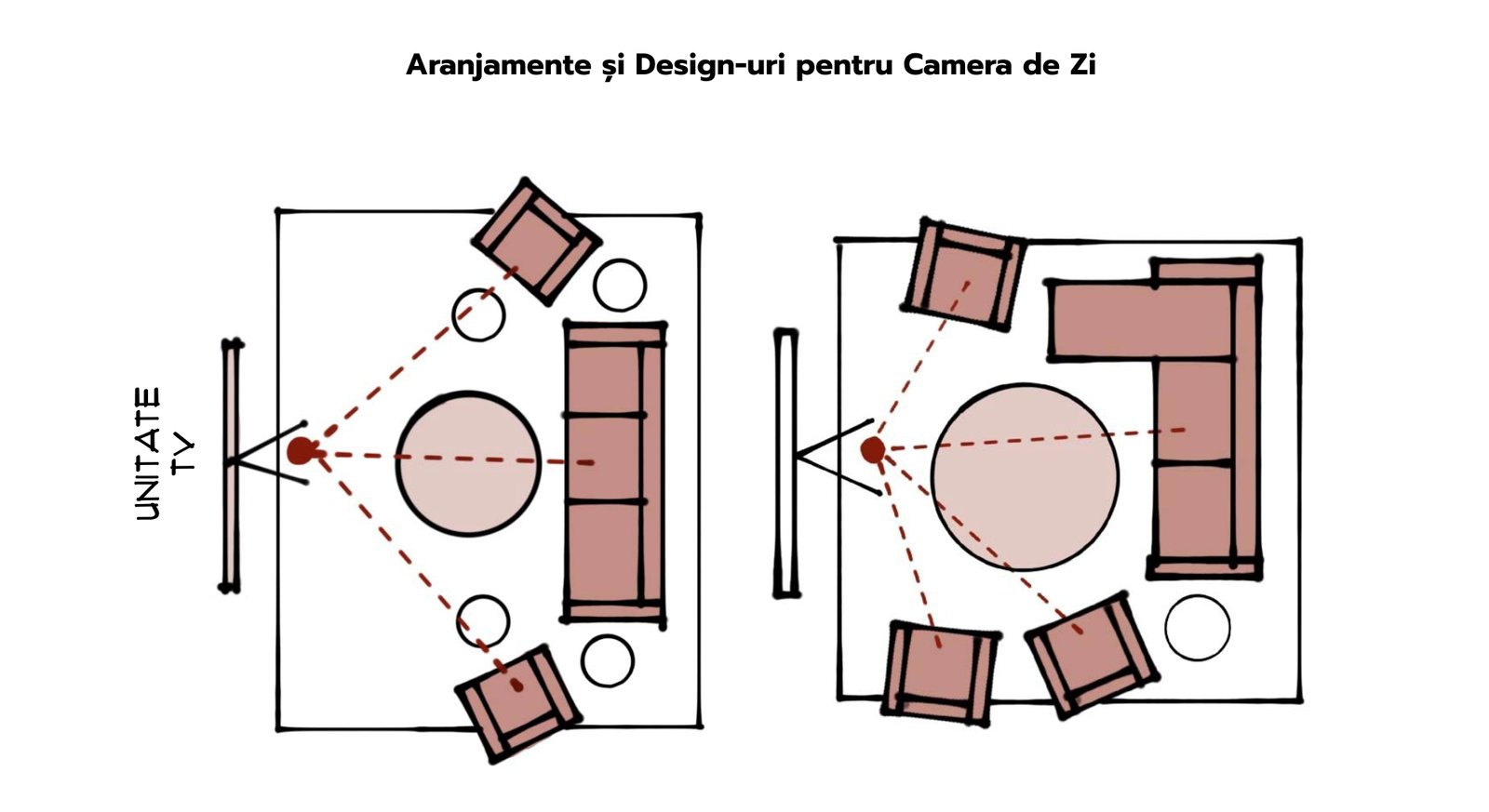 Aranjamente și Design-uri pentru Camera de Zi

UNITATE TV